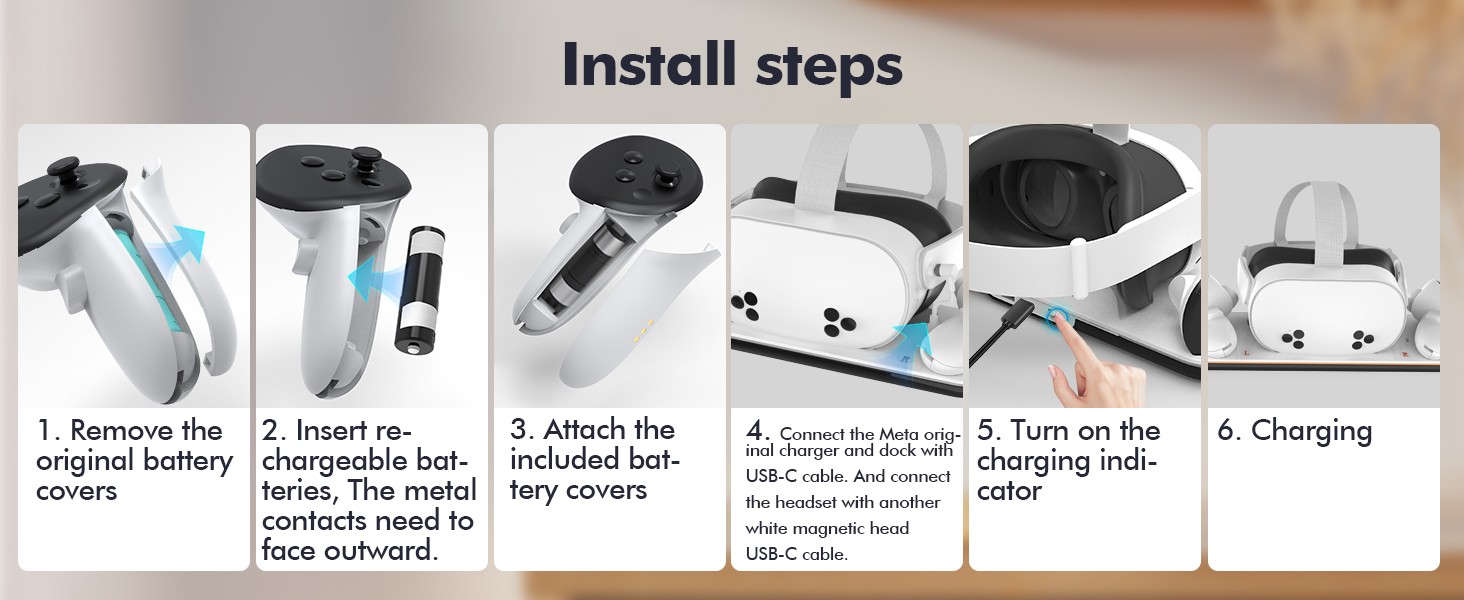 Install steps

1. Remove the original battery covers

2. Insert rechargeable batteries, The metal contacts need to face outward.

3. Attach the included battery covers

4. Connect the Meta original charger and dock with USB-C cable. And connect the headset with another white magnetic head USB-C cable.

5. Turn on the charging indicator

6. Charging